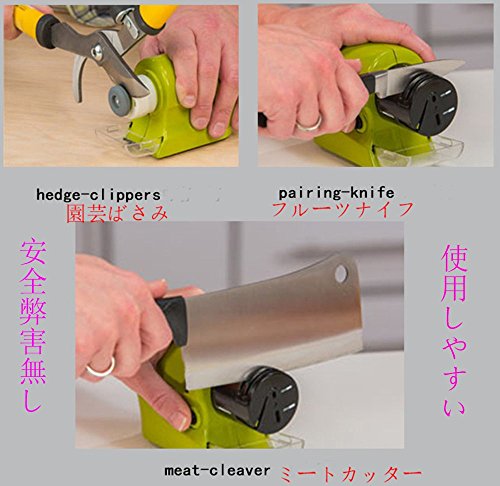 hedge-clippers
園芸ばさみ

pairing-knife
フルーツナイフ

安全弊害無し

使用しやすい

meat-cleaver ミートカッター