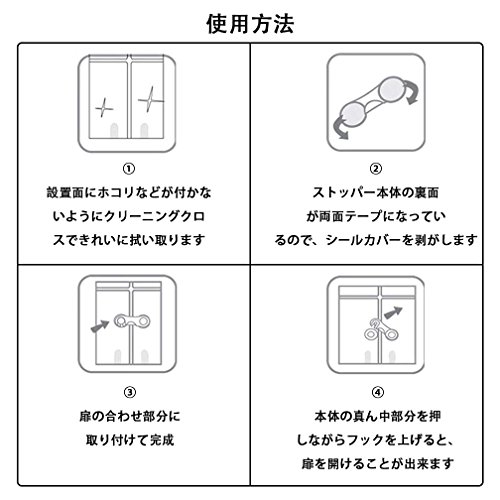 使用方法

①
設置面にホコリなどが付かないようにクリーニングクロスできれいに拭い取ります

②
ストッパー本体の裏面が両面テープになっているので、シールカバーを剥がします

③
扉の合わせ部分に取り付けて完成

④
本体の真ん中部分を押しながらフックを上げると、扉を開けることが出来ます