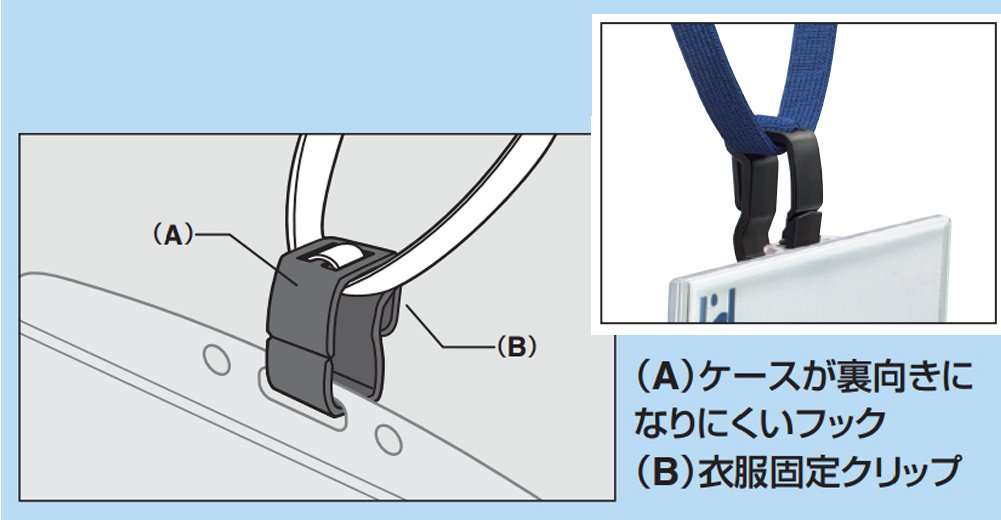 (A)

(B)

(A)ケースが裏向きになりにくいフック
(B)衣服固定クリップ