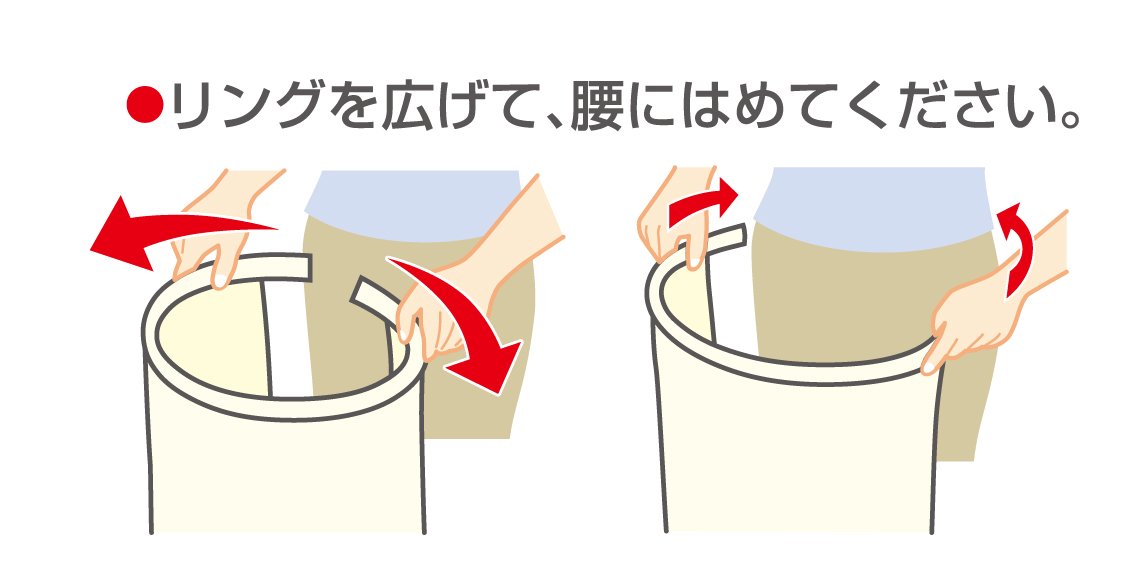 ●リングを広げて、腰にはめてください。