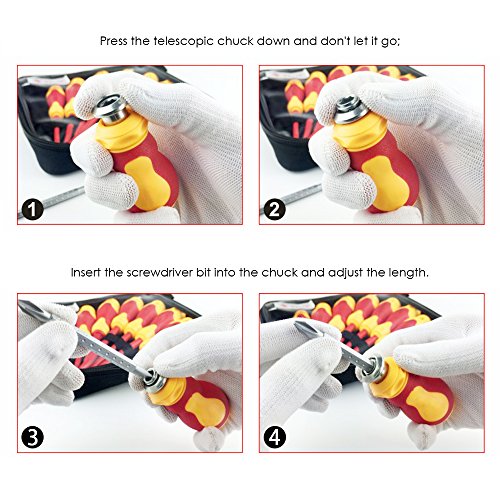 Press the telescopic chuck down and don't let it go;

1

2

Insert the screwdriver bit into the chuck and adjust the length.

3

4