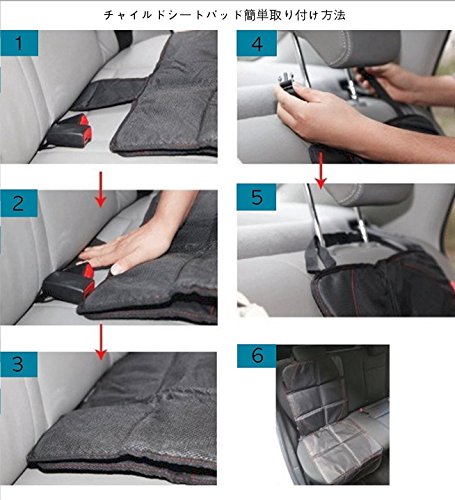 チャイルドシートパッド簡単取り付け方法

1

2

3

4

5

6