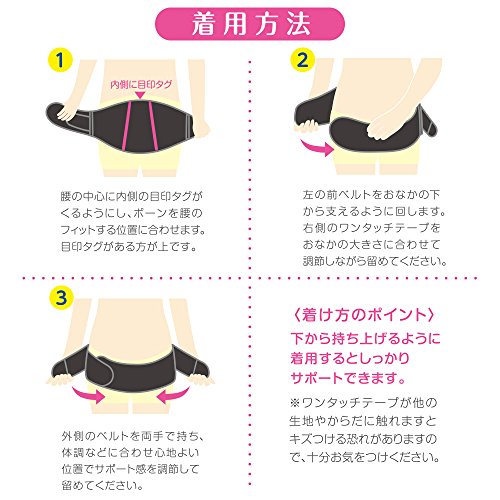 着用方法

1

内側に目印タグ

腰の中心に内側の目印タグがくるようにし、ボーンを腰のフィットする位置に合わせます。目印タグがある方が上です。

2

左の前ベルトをおなかの下から支えるように回します。右側のワンタッチテープをおなかの大きさに合わせて調節しながら留めてください。

3

外側のベルトを両手で持ち、体調などに合わせ心地よい位置でサポート感を調節して留めてください。

〈着け方のポイント〉
下から持ち上げるように着用するとしっかりサポートできます。

※ワンタッチテープが他の生地やからだに触れますとキズつける恐れがありますので、十分お気をつけください。