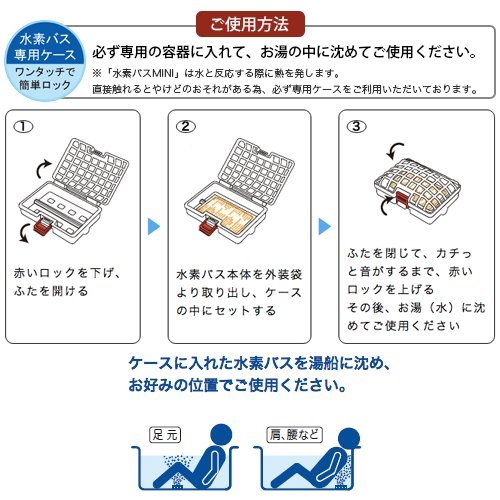 水素バス専用ケース

ワンタッチで簡単ロック

ご使用方法

必ず専用の容器に入れて、お湯の中に沈めてご使用ください。

※「水素バスMINI」は水と反応する際に熱を発します。
直接触れるとやけどのおそれがある為、必ず専用ケースをご利用いただいております。

①

赤いロックを下げ、ふたを開ける

②

水素バス本体を外装袋より取り出し、ケースの中にセットする

③

ふたを閉じて、カチっと音がするまで、赤いロックを上げる
その後、お湯（水）に沈めてご使用ください

ケースに入れた水素バスを湯船に沈め、お好みの位置でご使用ください。

足元

肩､腰など