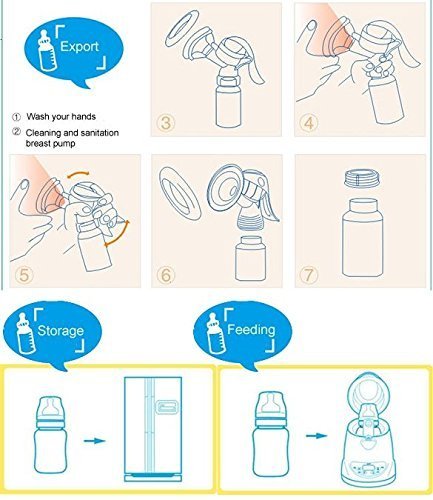 Export

① Wash your hands
② Cleaning and sanitation breast pump

3
4
5
6
7

Storage

Feeding