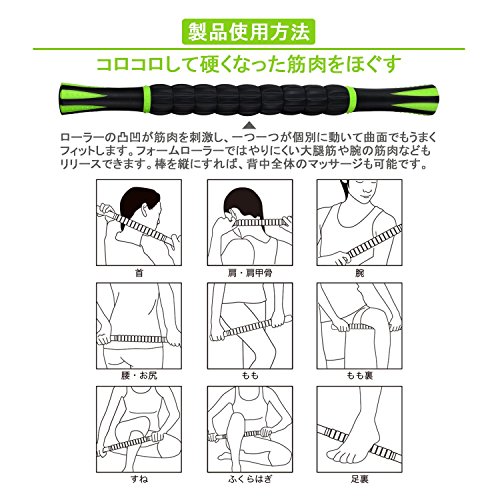 製品使用方法

コロコロして硬くなった筋肉をほぐす

ローラーの凸凹が筋肉を刺激し、一つ一つが個別に動いて曲面でもうまくフィットします。フォームローラーではやりにくい大腿筋や腕の筋肉などもリリースできます。棒を縦にすれば、背中全体のマッサージも可能です。

首

肩・肩甲骨

腕

腰・お尻

もも

もも裏

すね

ふくらはぎ

足裏