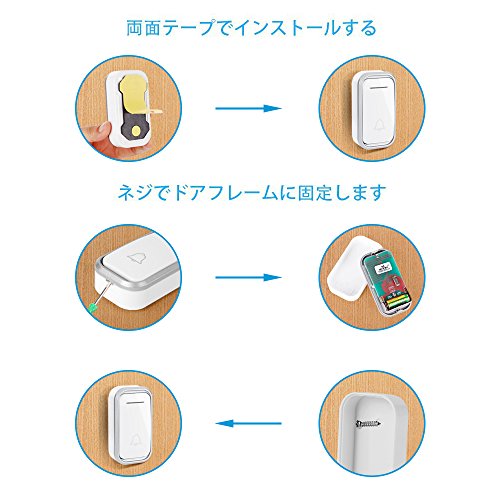 両面テープでインストールする

ネジでドアフレームに固定します