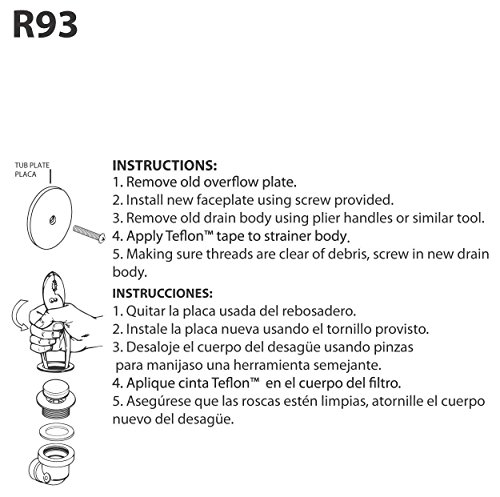 R93

TUB PLATE
PLACA

INSTRUCTIONS:
1. Remove old overflow plate.
2. Install new faceplate using screw provided.
3. Remove old drain body using plier handles or similar tool.
4. Apply Teflon™ tape to strainer body.
5. Making sure threads are clear of debris, screw in new drain body.

INSTRUCCIONES:
1. Quitar la placa usada del rebosadero.
2. Instale la placa nueva usando el tornillo provisto.
3. Desaloje el cuerpo del desagüe usando pinzas para manijaso una herramienta semejante.
4. Aplique cinta Teflon™ en el cuerpo del filtro.
5. Asegúrese que las roscas estén limpias, atornille el cuerpo nuevo del desagüe.