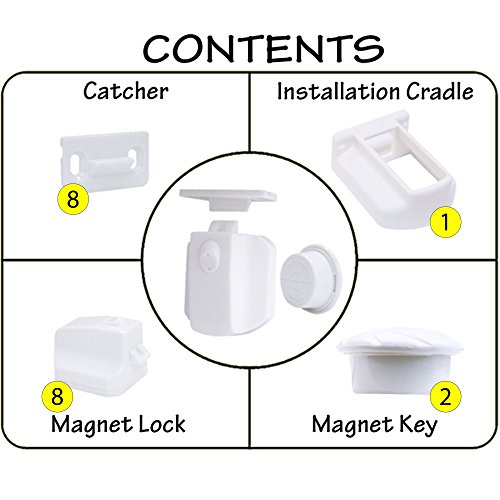 CONTENTS

Catcher

8

Installation Cradle

1

8

Magnet Lock

2

Magnet Key