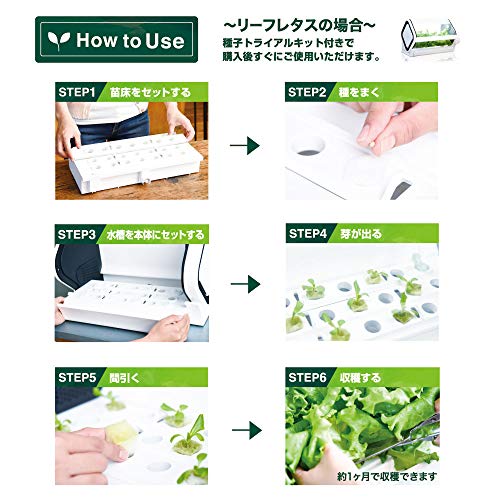 How to Use

~リーフレタスの場合~
種子トライアルキット付きで
購入後すぐにご使用いただけます。

STEP1 苗床をセットする

STEP2 種をまく

STEP3 水槽を本体にセットする

STEP4 芽が出る

STEP5 間引く

STEP6 収穫する

約1ヶ月で収穫できます