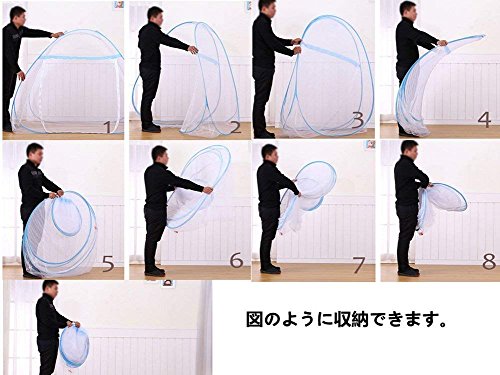 1

2

3

4

5

6

7

8

図のように収納できます。