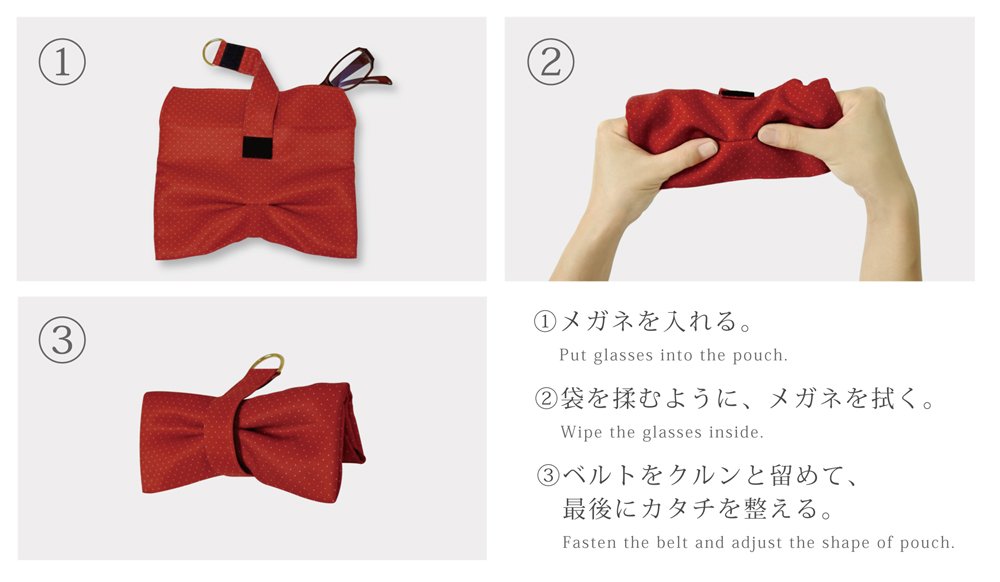 ①

②

③

①メガネを入れる。
Put glasses into the pouch.

②袋を揉むように、メガネを拭く。
Wipe the glasses inside.

③ベルトをクルンと留めて、最後にカタチを整える。
Fasten the belt and adjust the shape of pouch.