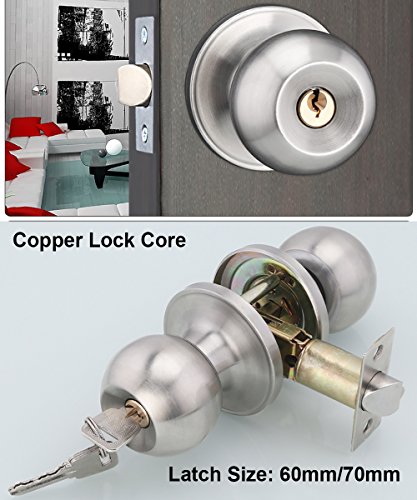 Copper Lock Core

Latch Size: 60mm/70mm