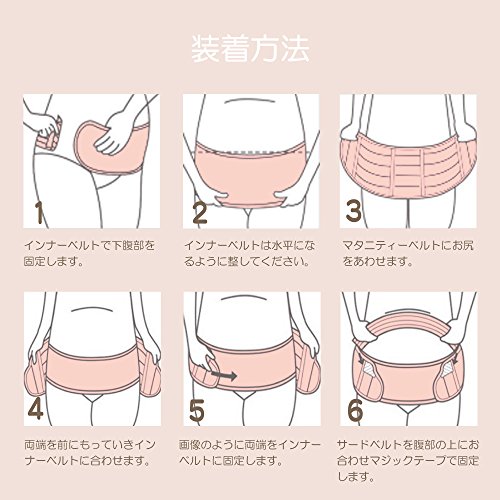 装着方法

1

インナーベルトで下腹部を固定します。

2

インナーベルトは水平になるように整してください。

3

マタニティーベルトにお尻をあわせます。

4

両端を前にもっていきインナーベルトに合わせます。

5

画像のように両端をインナーベルトに固定します。

6

サードベルトを腹部の上にお合わせマジックテープで固定します。