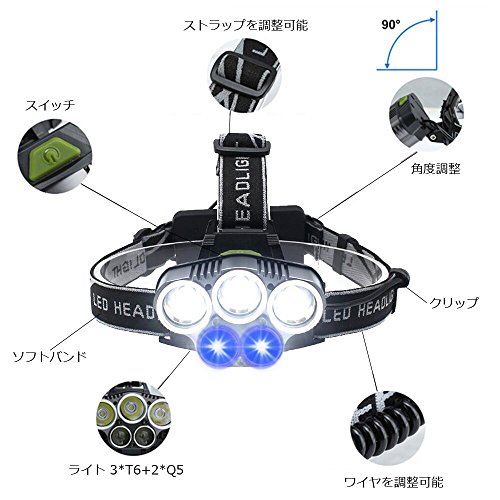 ストラップを調整可能

90°

スイッチ

角度調整

HEADLIG

LED HEAD

LED HEADLIG

クリップ

ソフトバンド

ライト 3*T6+2*Q5

ワイヤを調整可能