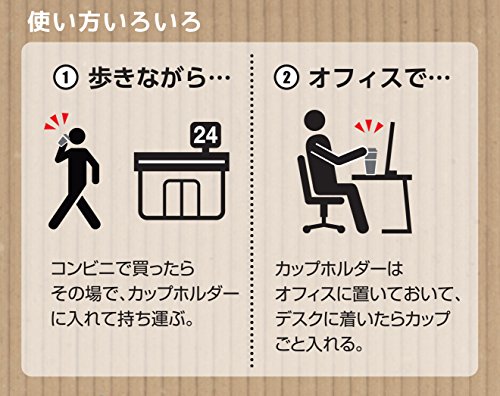 使い方いろいろ

① 歩きながら…

24

コンビニで買ったらその場で、カップホルダーに入れて持ち運ぶ。

② オフィスで…

カップホルダーはオフィスに置いておいて、デスクに着いたらカップごと入れる。