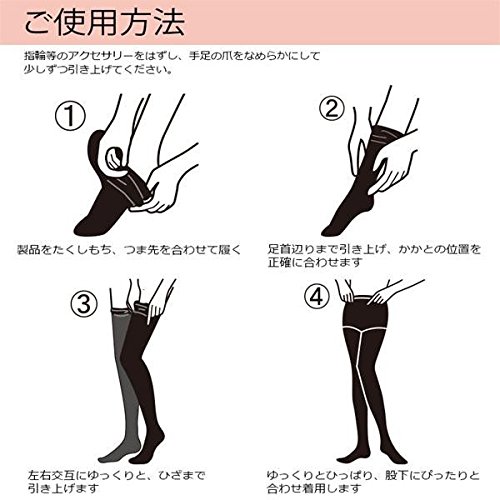 ご使用方法

指輪等のアクセサリーをはずし、手足の爪をなめらかにして少しずつ引き上げてください。

①

製品をたくしもち、つま先を合わせて履く

②

足首辺りまで引き上げ、かかとの位置を正確に合わせます

③

左右交互にゆっくりと、ひざまで引き上げます

④

ゆっくりとひっぱり、股下にぴったりと合わせ着用します