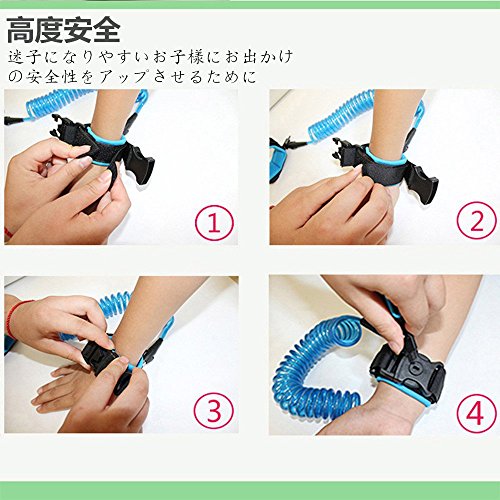 高度安全
迷子になりやすいお子様にお出かけの安全性をアップさせるために

①

②

③

④