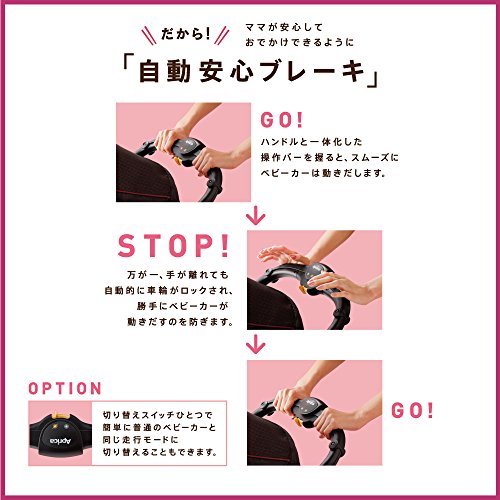 だから!

ママが安心して
おでかけできるように

「自動安心ブレーキ」

GO!
ハンドルと一体化した操作バーを握ると、スムーズにベビーカーは動きだします。

STOP!
万が一、手が離れても自動的に車輪がロックされ、勝手にベビーカーが動きだすのを防ぎます。

GO!

OPTION
Aprica
切り替えスイッチひとつで簡単に普通のベビーカーと同じ走行モードに切り替えることもできます。