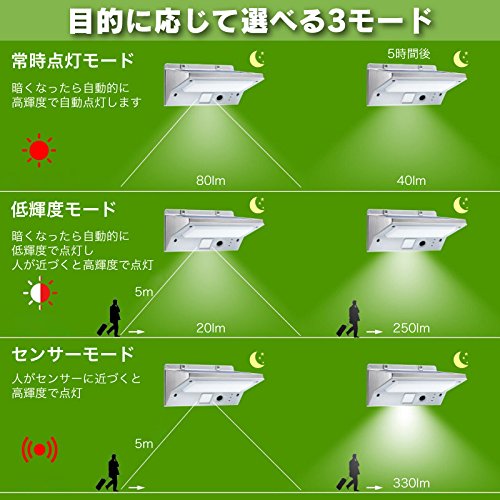 目的に応じて選べる3モード

常時点灯モード

暗くなったら自動的に高輝度で自動点灯します

5時間後

80lm

40lm

低輝度モード

暗くなったら自動的に低輝度で点灯し人が近づくと高輝度で点灯

5m

20lm

250lm

センサーモード

人がセンサーに近づくと高輝度で点灯

5m

330lm