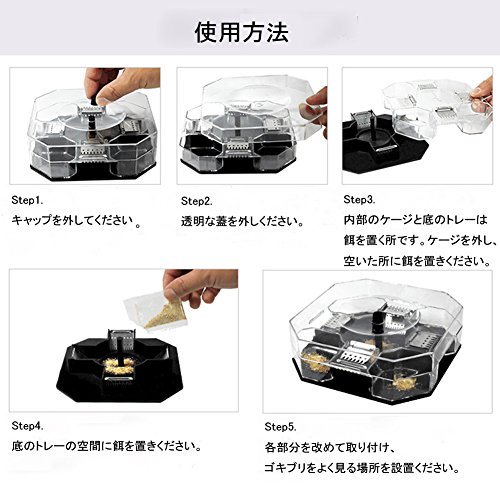 使用方法

Step1.
キャップを外してください 。

Step2.
透明な蓋を外しください。

Step3.
内部のケージと底のトレーは餌を置く所です。ケージを外し、空いた所に餌を置きください。

Step4.
底のトレーの空間に餌を置きください。

Step5.
各部分を改めて取り付け、ゴキブリをよく見る場所を設置ください。