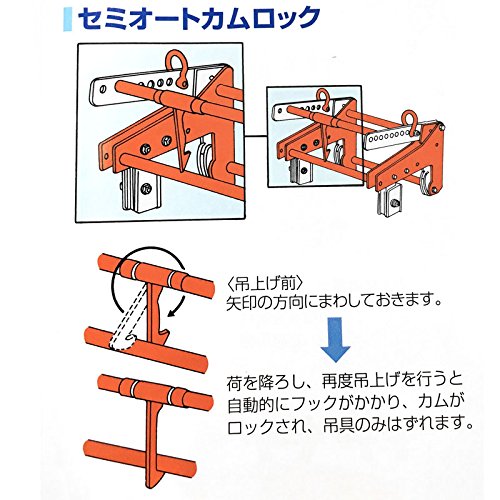 セミオートカムロック

〈吊上げ前〉
矢印の方向にまわしておきます。

荷を降ろし、再度吊上げを行うと自動的にフックがかかり、カムがロックされ、吊具のみはずれます。