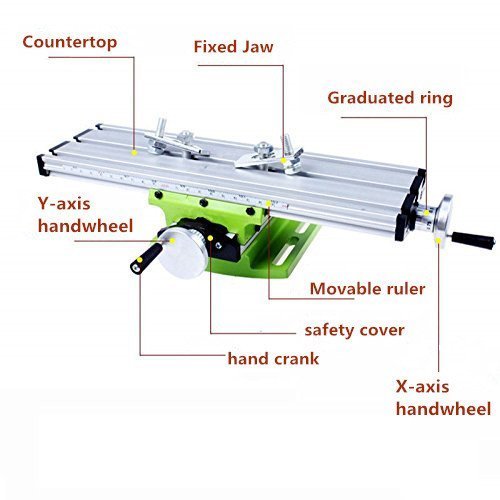 Countertop

Fixed Jaw

Graduated ring

Y-axis handwheel

Movable ruler

safety cover

hand crank

X-axis handwheel