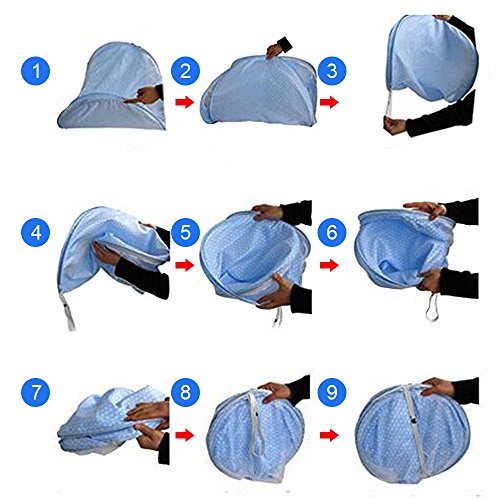 1
2
3
4
5
6
7
8
9