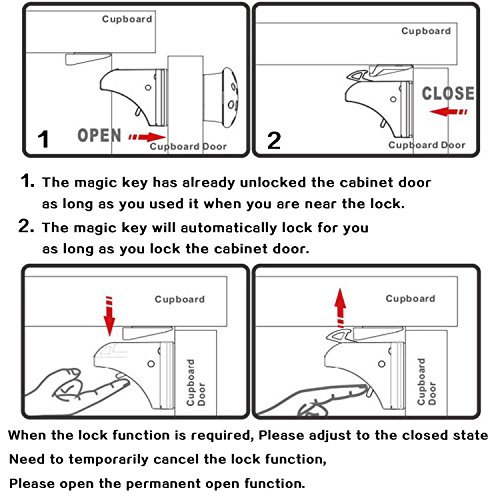 Cupboard

1 OPEN

Cupboard Door

Cupboard

CLOSE

2

Cupboard Door

1. The magic key has already unlocked the cabinet door as long as you used it when you are near the lock.

2. The magic key will automatically lock for you as long as you lock the cabinet door.

Cupboard

Cupboard Door

Cupboard

Cupboard Door

When the lock function is required, Please adjust to the closed state

Need to temporarily cancel the lock function,

Please open the permanent open function.