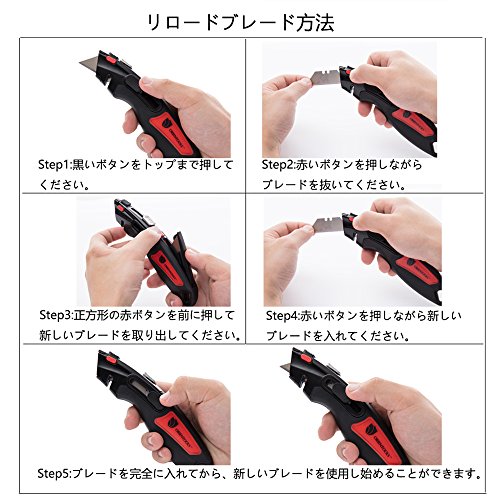 リロードブレード方法

Step1:黒いボタンをトップまで押してください。

Step2:赤いボタンを押しながらブレードを抜いてください。

Step3:正方形の赤ボタンを前に押して新しいブレードを取り出してください。

Step4:赤いボタンを押しながら新しいブレードを入れてください。

Step5:ブレードを完全に入れてから、新しいブレードを使用し始めることができます。