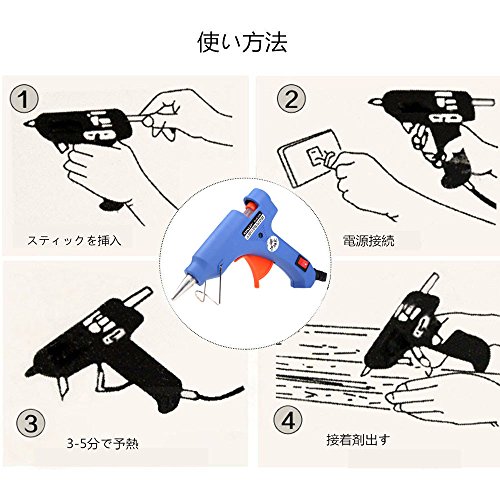 使い方法

1
スティックを挿入

2
電源接続

3
3-5分で予熱

4
接着剤出す