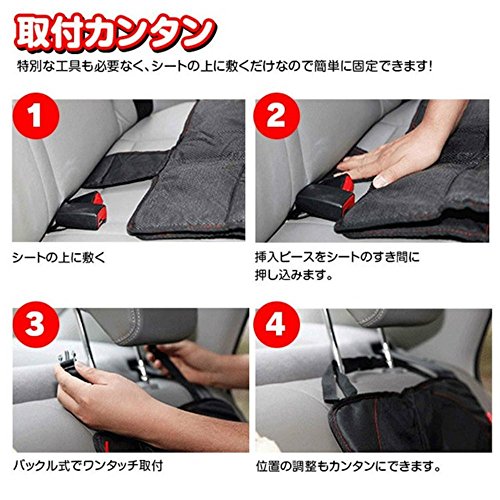 取付カンタン

特別な工具も必要なく、シートの上に敷くだけなので簡単に固定できます!

1

シートの上に敷く

2

挿入ピースをシートのすき間に押し込みます。

3

バックル式でワンタッチ取付

4

位置の調整もカンタンにできます。