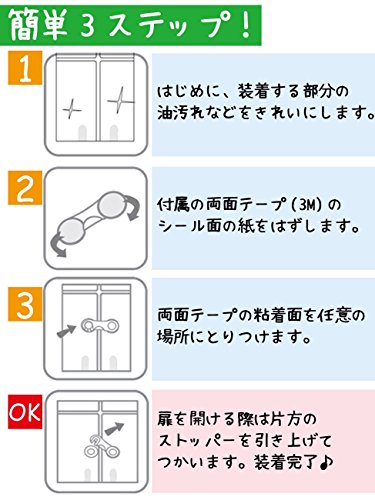 簡単３ステップ！

1

はじめに、装着する部分の油汚れなどをきれいにします。

2

付属の両面テープ（3M）のシール面の紙をはずします。

3

両面テープの粘着面を任意の場所にとりつけます。

OK

扉を開ける際は片方のストッパーを引き上げてつかいます。装着完了♪