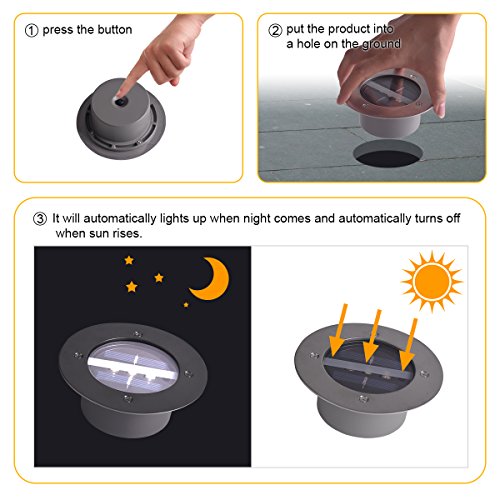 ① press the button

② put the product into a hole on the ground

③ It will automatically lights up when night comes and automatically turns off when sun rises.