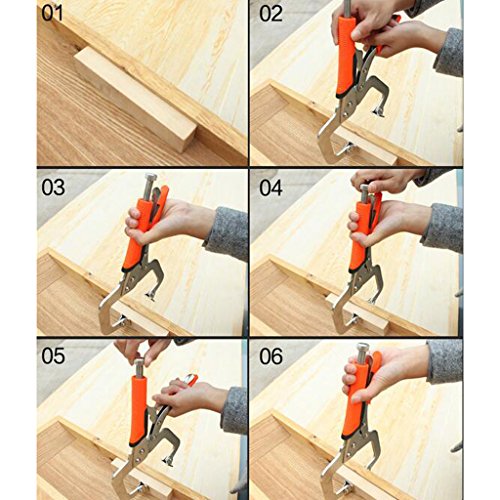 01

02

03

04

05

06