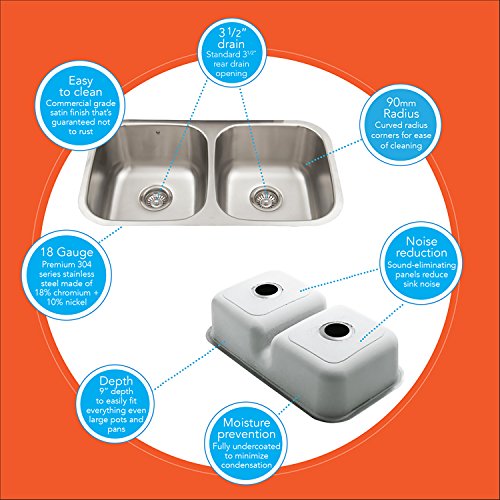 3 1/2" drain
Standard 3 1/2" rear drain opening

Easy to clean
Commercial grade satin finish that's guaranteed not to rust

90mm Radius
Curved radius corners for ease of cleaning

18 Gauge
Premium 304 series stainless steel made of 18% chromium + 10% nickel

Noise reduction
Sound-eliminating panels reduce sink noise

Depth
9" depth to easily fit everything even large pots and pans

Moisture prevention
Fully undercoated to minimize condensation