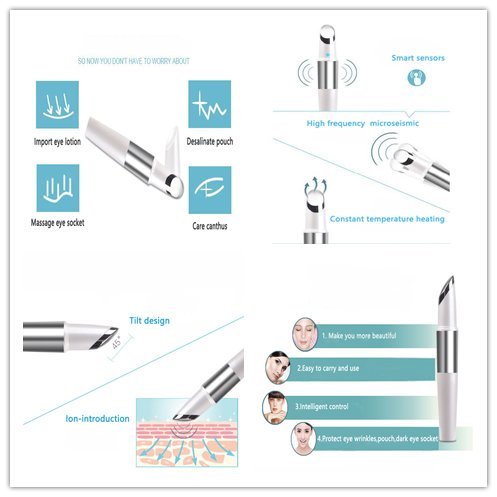 SO NOW YOU DON'T HAVE TO WORRY ABOUT

Import eye lotion

Desalinate pouch

Massage eye socket

Care canthus

Smart sensors

High frequency microseismic

Constant temperature heating

Tilt design

45°

Ion-introduction

1. Make you more beautiful

2.Easy to carry and use

3.Intelligent control

4.Protect eye wrinkles,pouch,dark eye socket