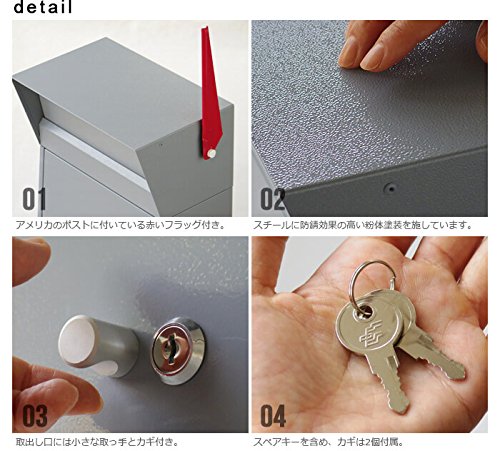 detail

01

アメリカのポストに付いている赤いフラッグ付き。

02

スチールに防錆効果の高い粉体塗装を施しています。

03

取出し口には小さな取っ手とカギ付き。

04

スペアキーを含め、カギは2個付属。