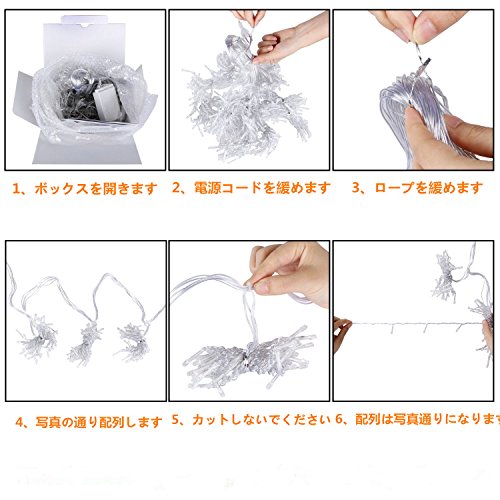 1、ボックスを開きます 2、電源コードを緩めます 3、ロープを緩めます

4、写真の通り配列します 5、カットしないでください 6、配列は写真通りになります