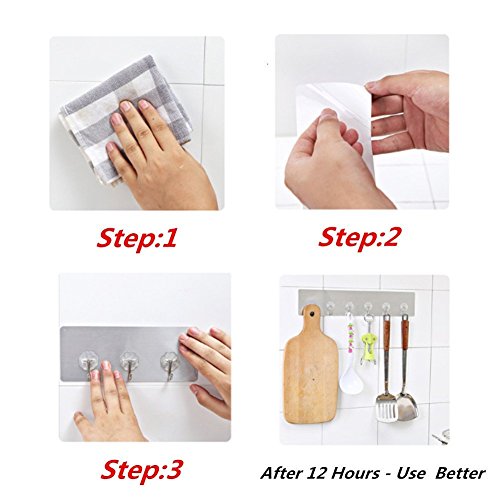 Step:1

Step:2

Step:3

After 12 Hours - Use Better