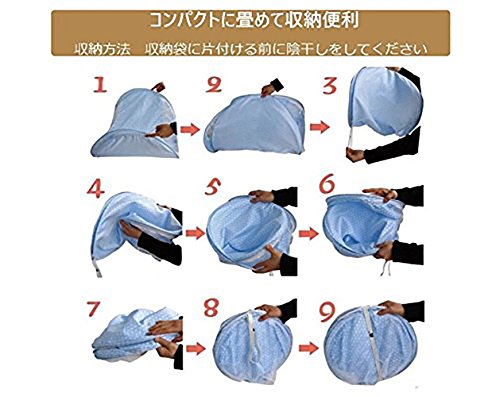 コンパクトに畳めて収納便利

収納方法　収納袋に片付ける前に陰干しをしてください

1

2

3

4

5

6

7

8

9