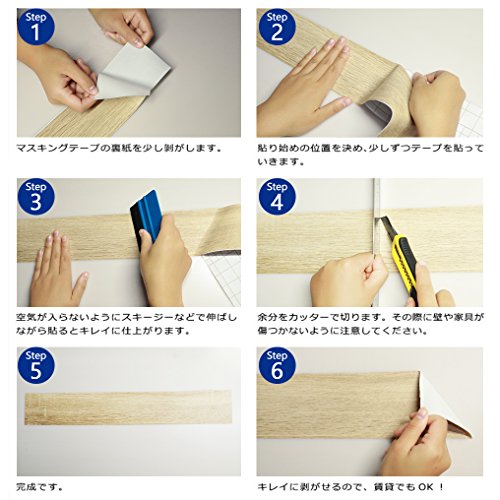 Step 1

マスキングテープの裏紙を少し剥がします。

Step 2

貼り始めの位置を決め、少しずつテープを貼っていきます。

Step 3

空気が入らないようにスキージーなどで伸ばしながら貼るとキレイに仕上がります。

Step 4

余分をカッターで切ります。その際に壁や家具が傷つかないように注意してください。

Step 5

完成です。

Step 6

キレイに剥がせるので、賃貸でもOK！