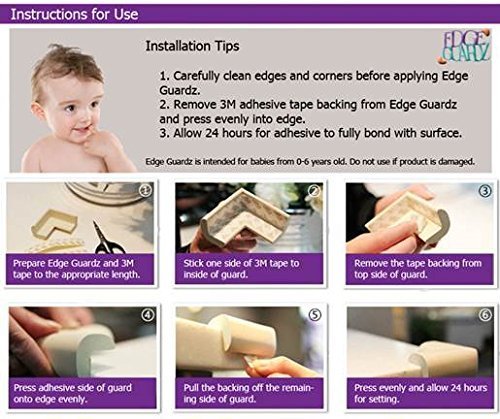 Instructions for Use

Installation Tips

EDGE GUARDZ

1. Carefully clean edges and corners before applying Edge Guardz.
2. Remove 3M adhesive tape backing from Edge Guardz and press evenly into edge.
3. Allow 24 hours for adhesive to fully bond with surface.

Edge Guardz is intended for babies from 0-6 years old. Do not use if product is damaged.

①
Prepare Edge Guardz and 3M tape to the appropriate length.

②
Stick one side of 3M tape to inside of guard.

③
Remove the tape backing from top side of guard.

④
Press adhesive side of guard onto edge evenly.

⑤
Pull the backing off the remaining side of guard.

⑥
Press evenly and allow 24 hours for setting.