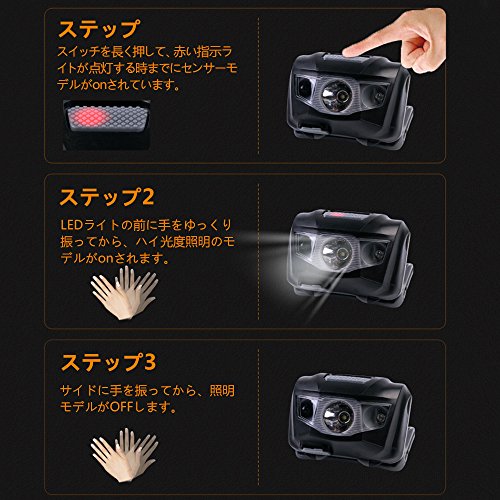 ステップ

スイッチを長く押して、赤い指示ライトが点灯する時までにセンサーモデルがonされています。

ステップ2

LEDライトの前に手をゆっくり振ってから、ハイ光度照明のモデルがonされます。

ステップ3

サイドに手を振ってから、照明モデルがOFFします。