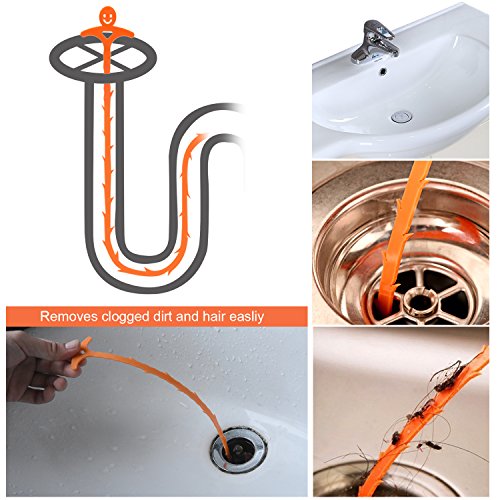 Removes clogged dirt and hair easliy