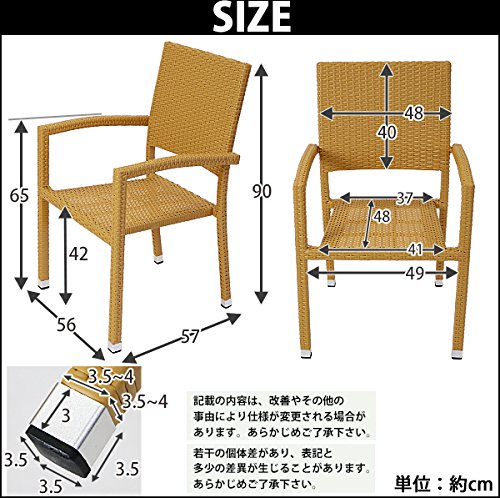 SIZE

65
42
90
56
57

48
40
37
48
41
49

3.5~4
3.5~4
3
3.5
3.5
3.5

記載の内容は、改善やその他の事由により仕様が変更される場合があります。あらかじめご了承下さい。

若干の個体差があり、表記と多少の差異が生じることがあります。あらかじめご了承下さい。

単位：約cm