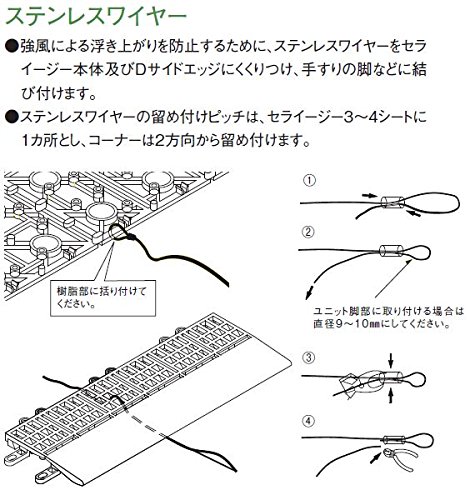 ステンレスワイヤー

●強風による浮き上がりを防止するために、ステンレスワイヤーをセライージー本体及びDサイドエッジにくくりつけ、手すりの脚などに結び付けます。

●ステンレスワイヤーの留め付けピッチは、セライージー3～4シートに1カ所とし、コーナーは2方向から留め付けます。

樹脂部に括り付けてください。

①

②

ユニット脚部に取り付ける場合は直径9～10㎜にしてください。

③

④