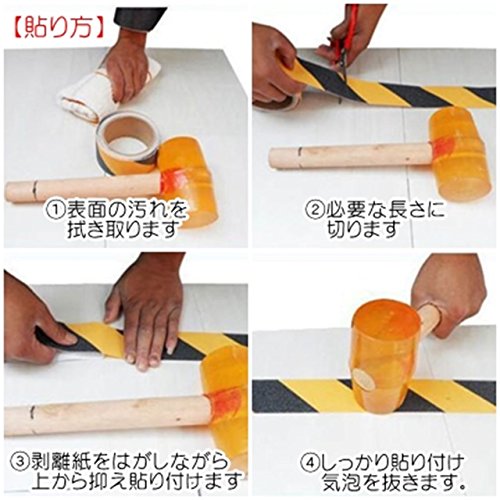 【貼り方】

①表面の汚れを拭き取ります

②必要な長さに切ります

③剥離紙をはがしながら上から抑え貼り付けます

④しっかり貼り付け気泡を抜きます。