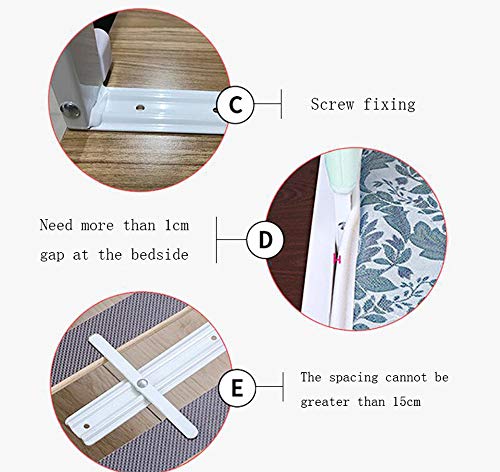 C

Screw fixing

Need more than 1cm gap at the bedside

D

E

The spacing cannot be greater than 15cm