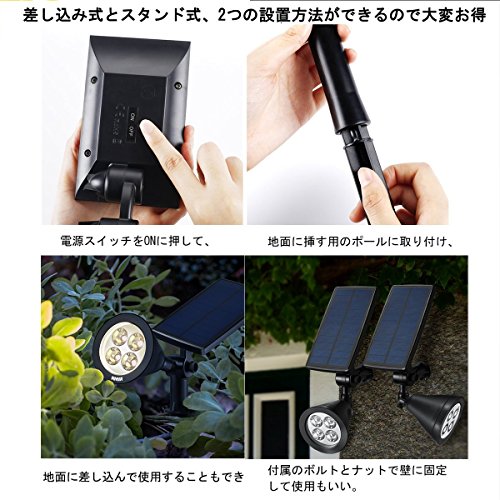 差し込み式とスタンド式、2つの設置方法ができるので大変お得

ON
OFF

電源スイッチをONに押して、

地面に挿す用のポールに取り付け、

地面に差し込んで使用することもでき

付属のボルトとナットで壁に固定して使用もいい。